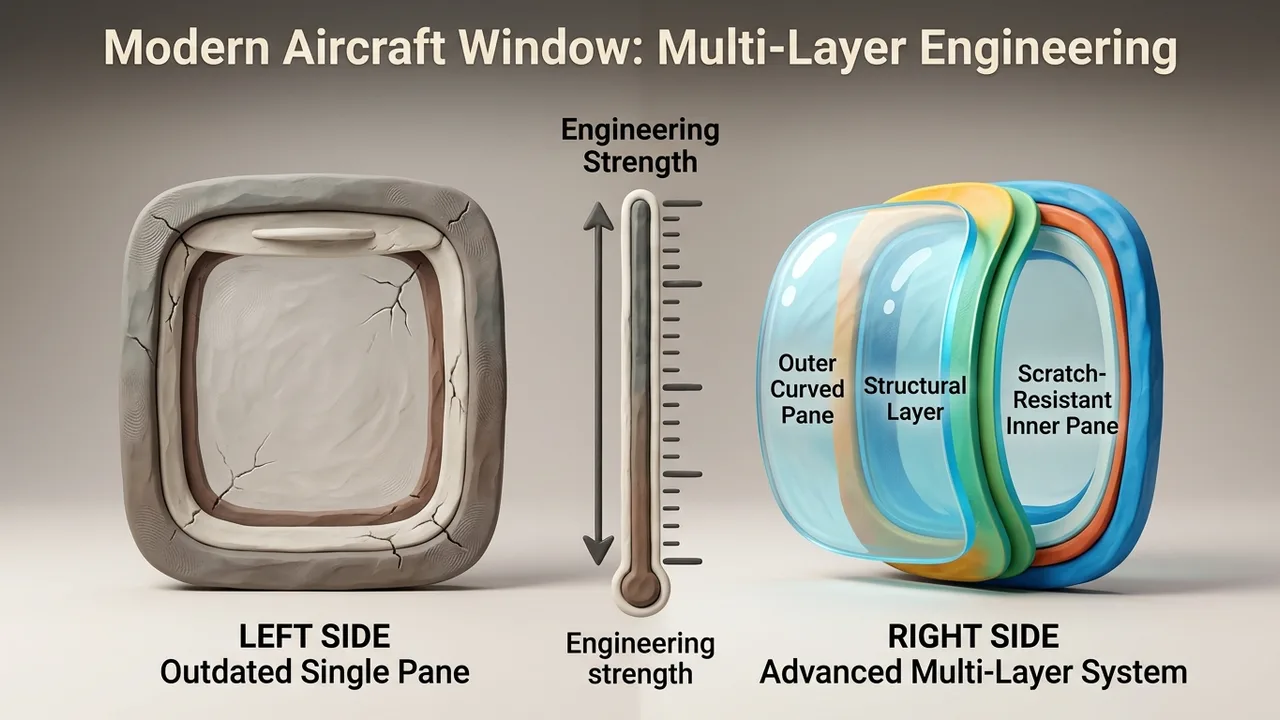 Modern Aircraft Window: Multi-Layer Engineering

Engineering Strength

Outer Curved Pane

Structural Layer

Scratch-Resistant Inner Pane

LEFT SIDE
Outdated Single Pane

Engineering strength

RIGHT SIDE
Advanced Multi-Layer System