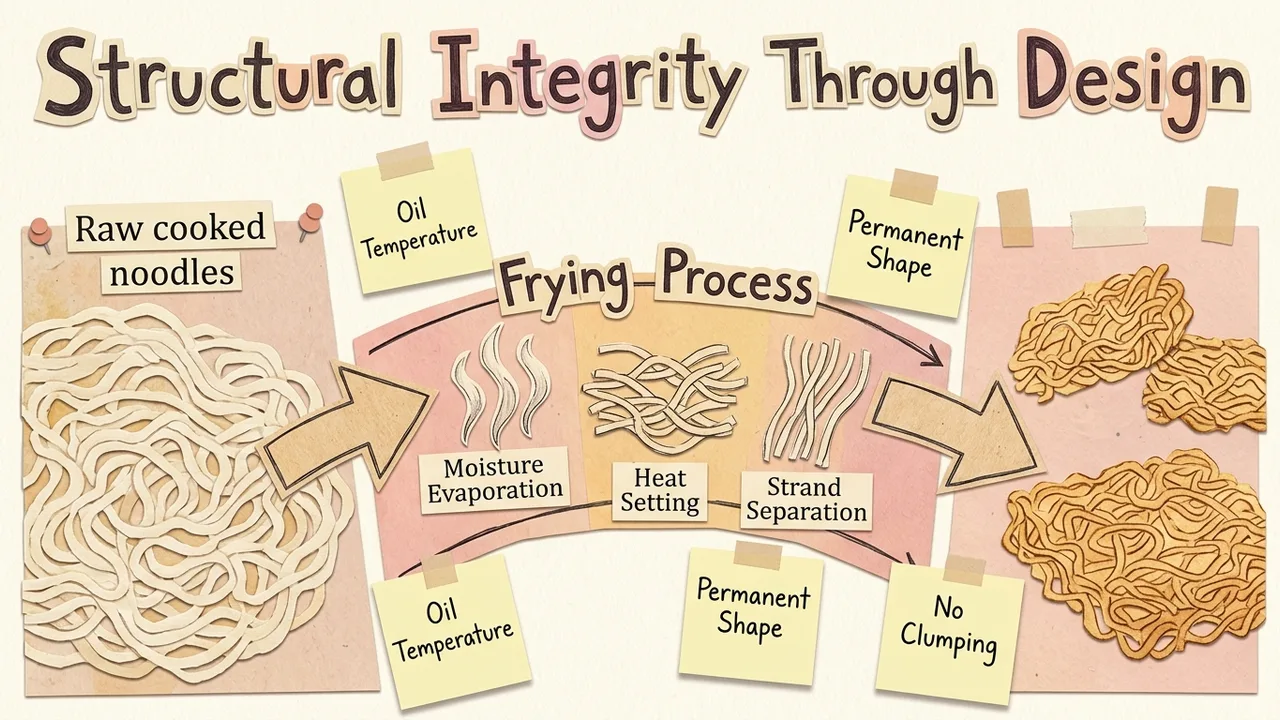 Structural Integrity Through Design

Raw cooked noodles

Oil Temperature

Frying Process

Permanent Shape

Moisture Evaporation

Heat Setting

Strand Separation

Oil Temperature

Permanent Shape

No Clumping