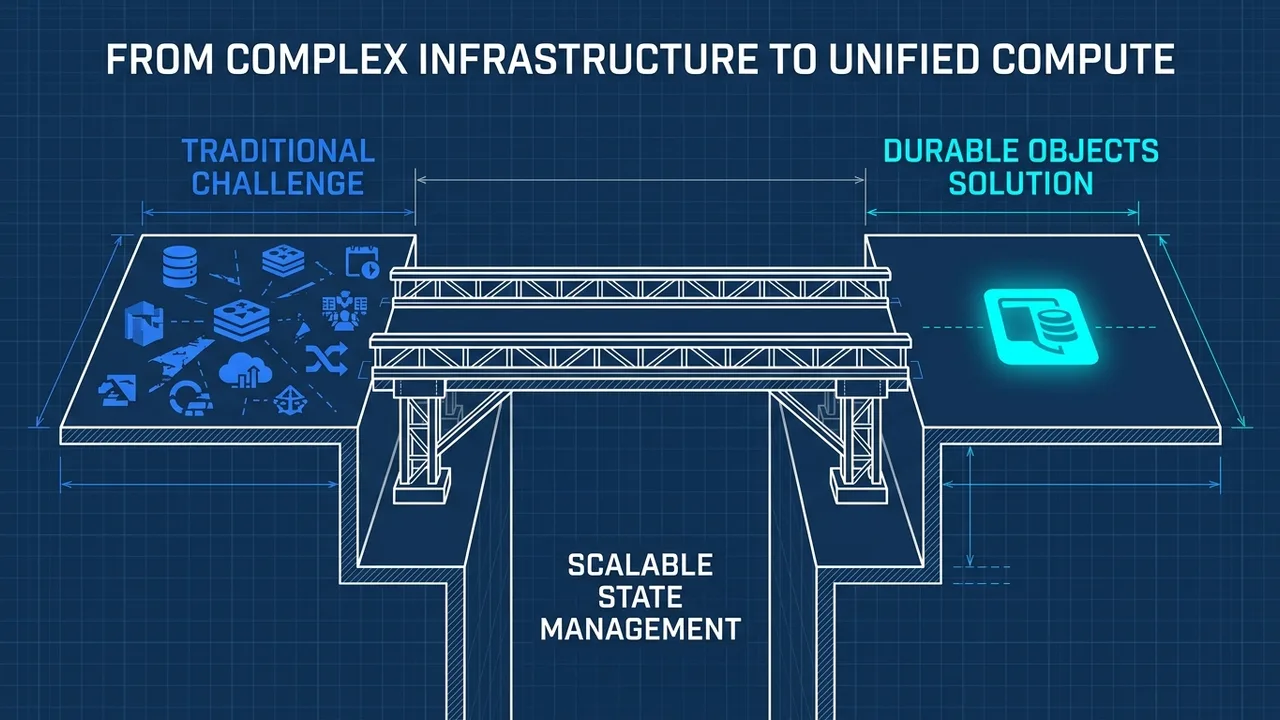 FROM COMPLEX INFRASTRUCTURE TO UNIFIED COMPUTE

TRADITIONAL CHALLENGE

DURABLE OBJECTS SOLUTION

SCALABLE STATE MANAGEMENT