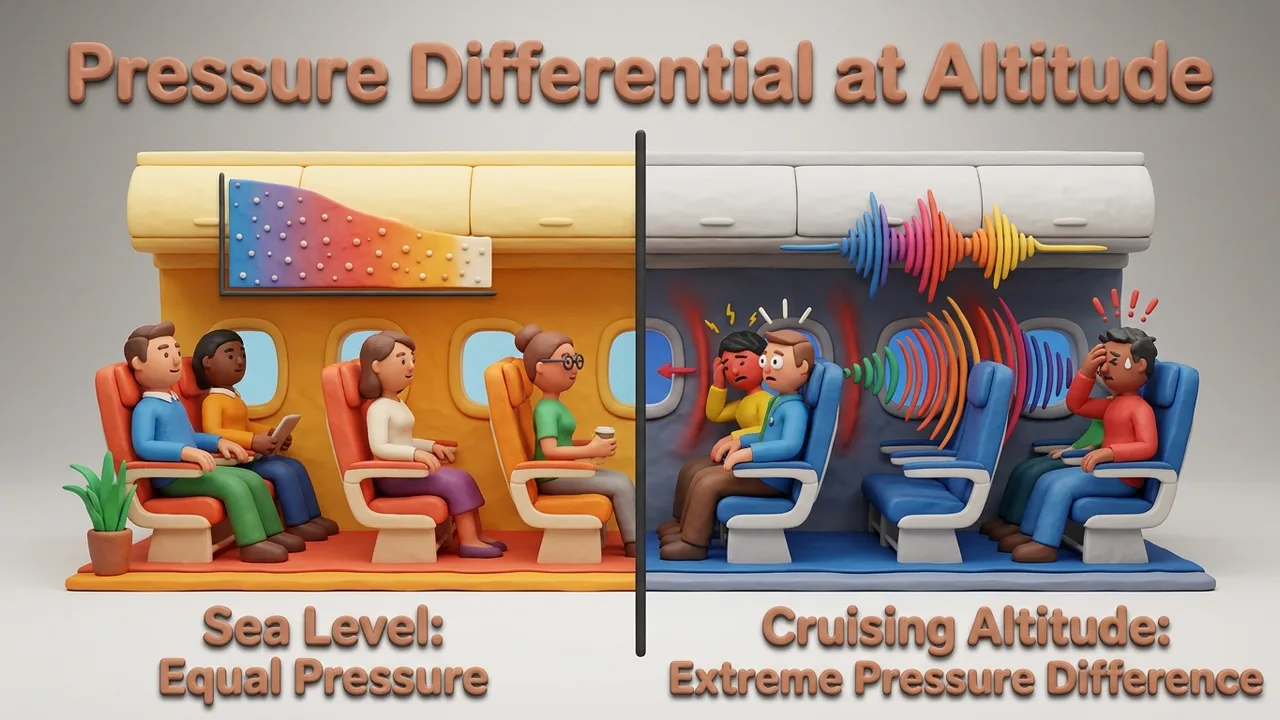 Pressure Differential at Altitude

Sea Level:
Equal Pressure

Cruising Altitude:
Extreme Pressure Difference