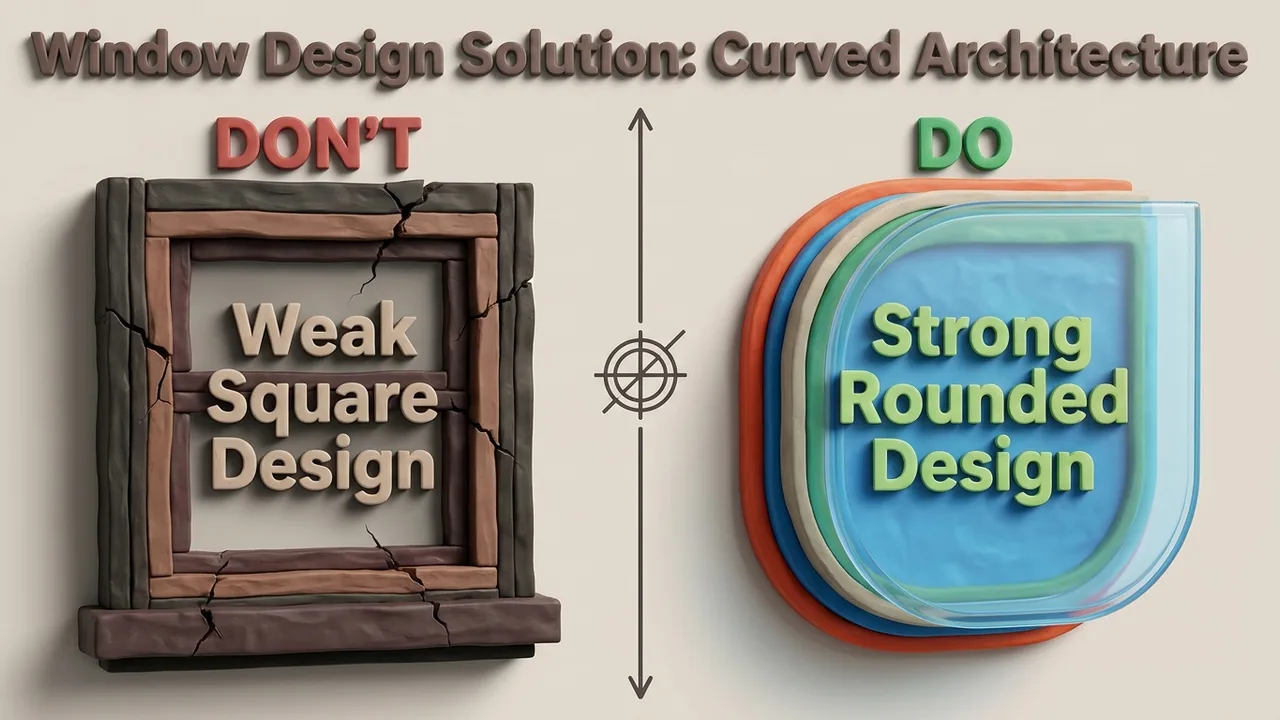 Window Design Solution: Curved Architecture

DON'T

Weak Square Design

DO

Strong Rounded Design