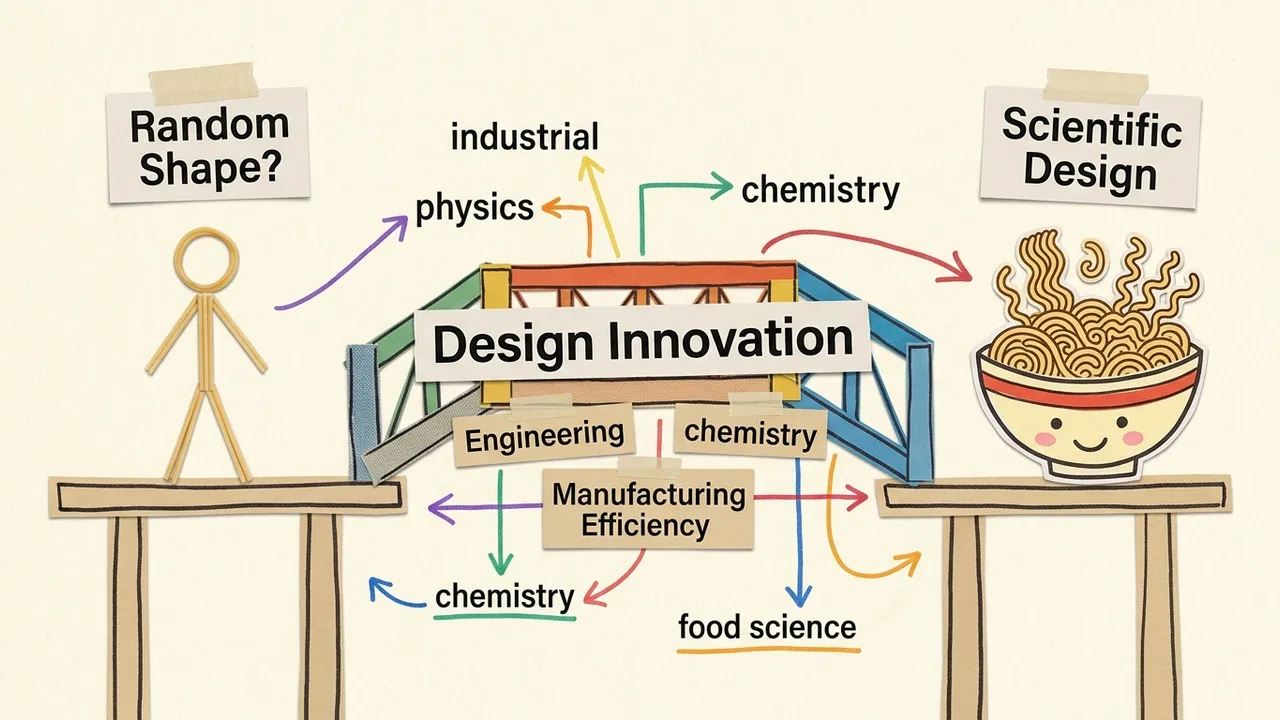 Random Shape?

industrial

physics

chemistry

Scientific Design

Design Innovation

Engineering

chemistry

Manufacturing Efficiency

chemistry

food science