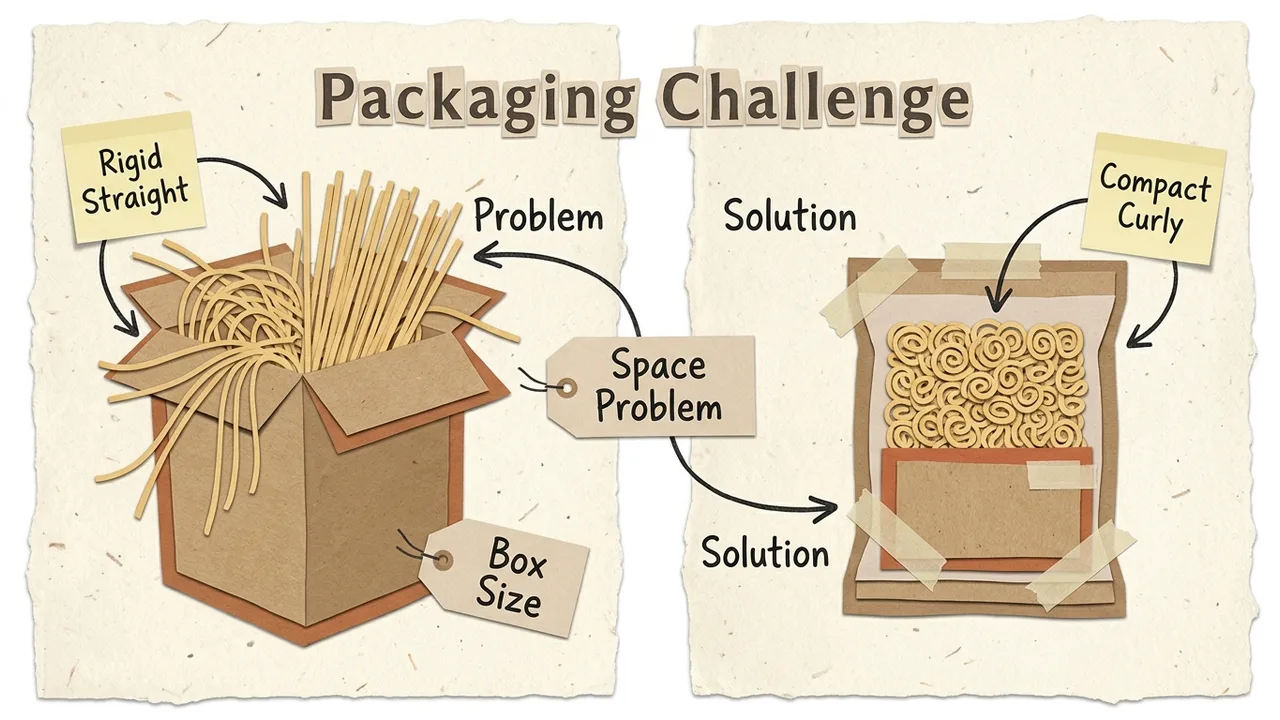 Packaging Challenge

Rigid Straight

Problem

Solution

Compact Curly

Space Problem

Box Size

Solution