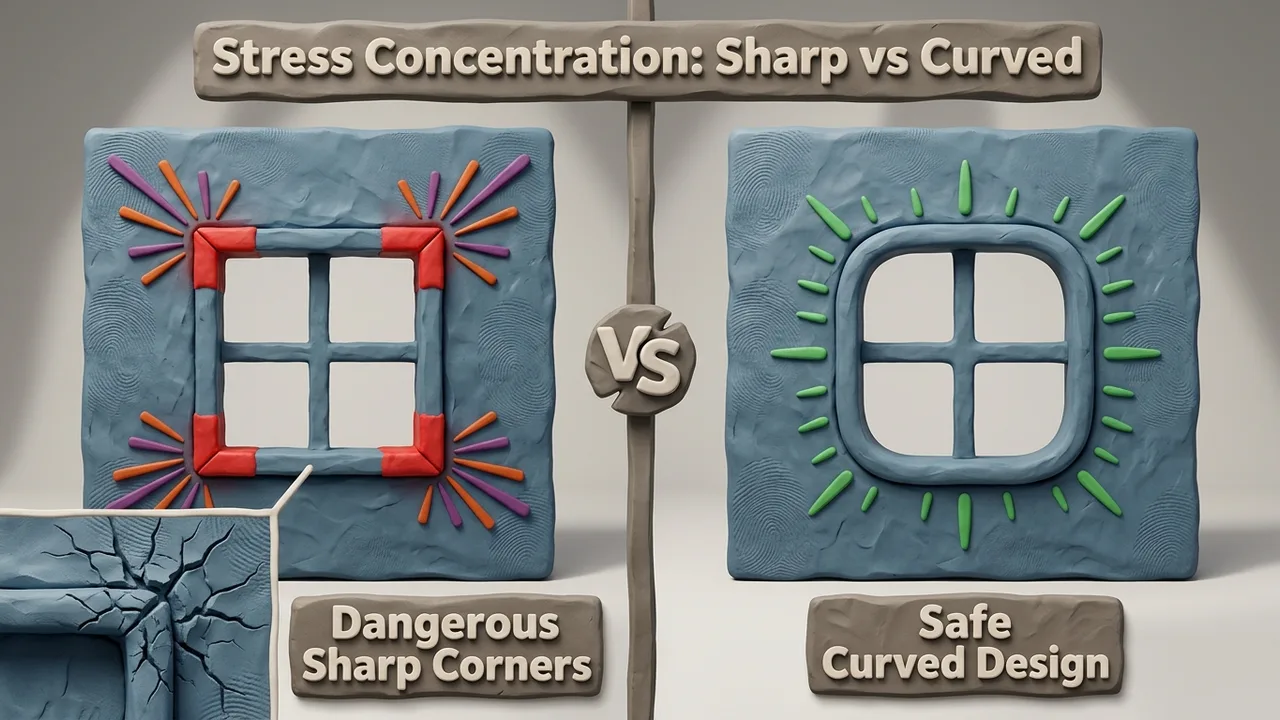 Stress Concentration: Sharp vs Curved

VS

Dangerous Sharp Corners

Safe Curved Design