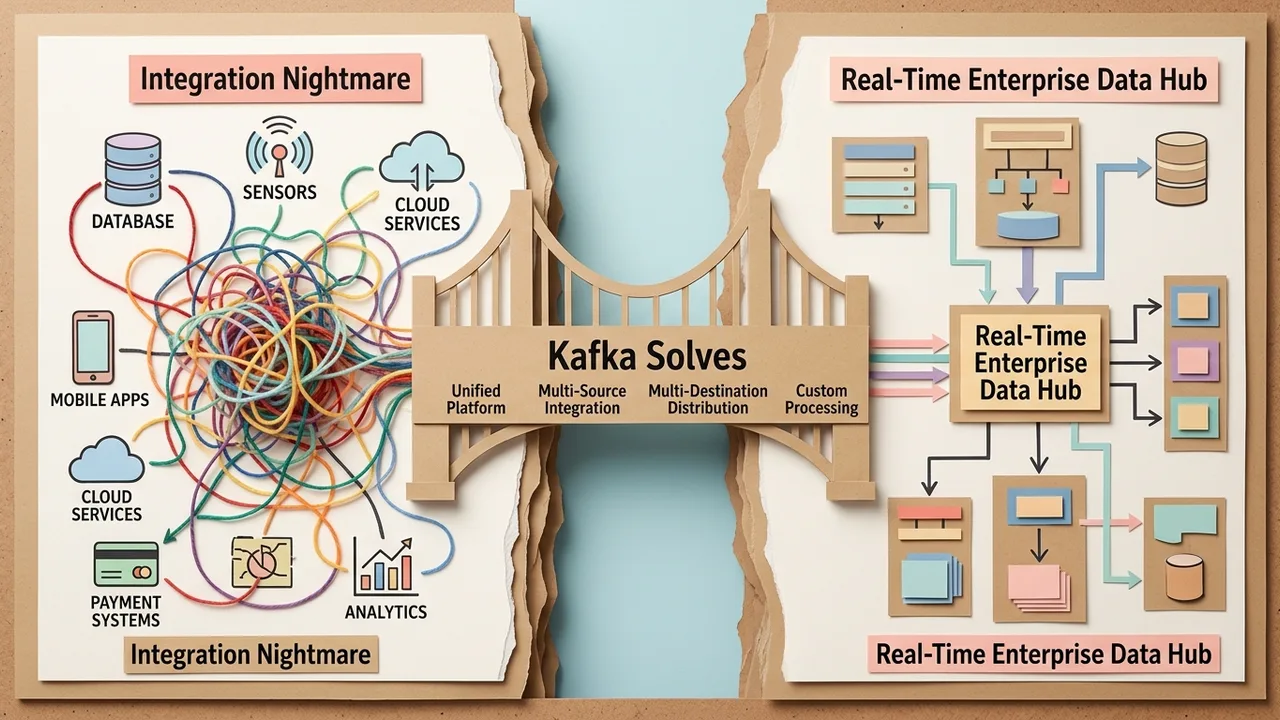 Integration Nightmare

DATABASE

SENSORS

CLOUD SERVICES

MOBILE APPS

CLOUD SERVICES

PAYMENT SYSTEMS

ANALYTICS

Integration Nightmare

Kafka Solves

Unified Platform

Multi-Source Integration

Multi-Destination Distribution

Custom Processing

Real-Time Enterprise Data Hub

Real-Time Enterprise Data Hub

Real-Time Enterprise Data Hub