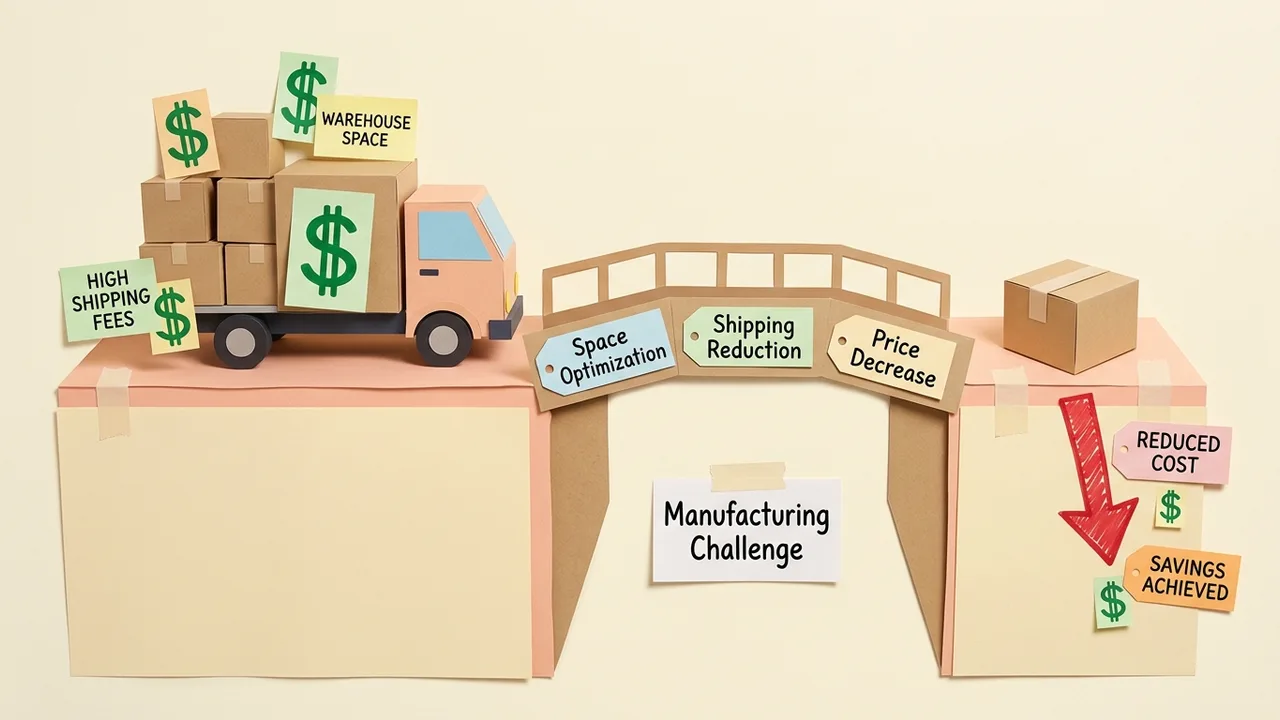 $
$
WAREHOUSE SPACE
$
HIGH SHIPPING FEES
$

Space Optimization
Shipping Reduction
Price Decrease

Manufacturing Challenge

REDUCED COST
$
SAVINGS ACHIEVED
$